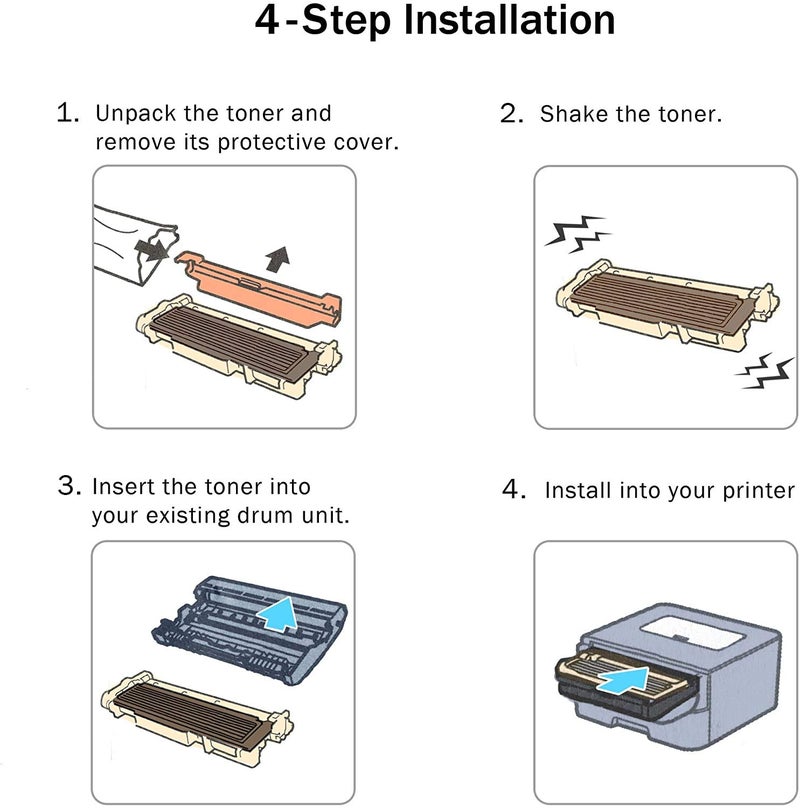 4-Step Installation

1. Unpack the toner and remove its protective cover.

2. Shake the toner.

3. Insert the toner into your existing drum unit.

4. Install into your printer